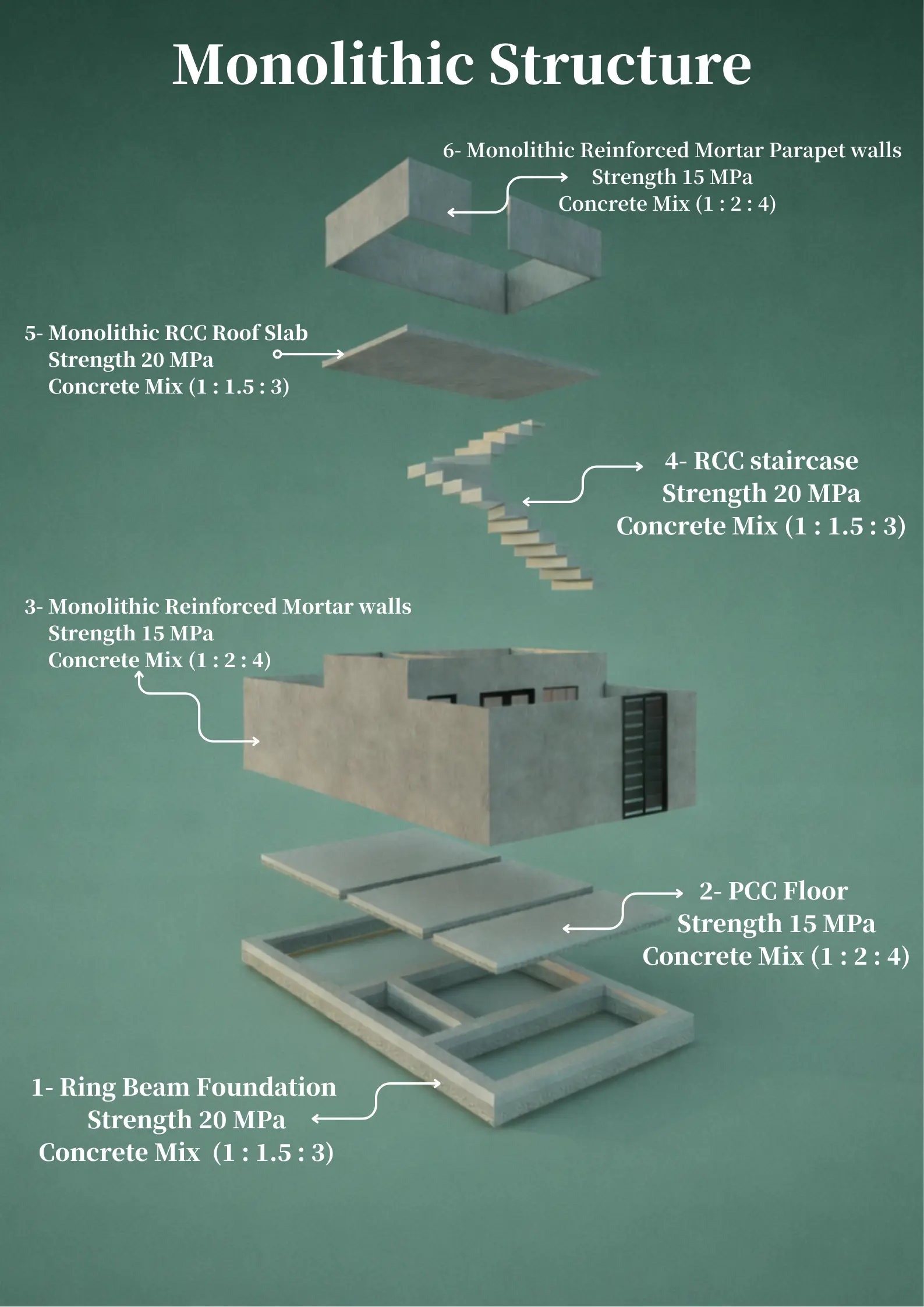 Monolithic Structure

6- Monolithic Reinforced Mortar Parapet walls
Strength 15 MPa
Concrete Mix (1 : 2 : 4)

5- Monolithic RCC Roof Slab
Strength 20 MPa
Concrete Mix (1 : 1.5 : 3)

4- RCC staircase
Strength 20 MPa
Concrete Mix (1 : 1.5 : 3)

3- Monolithic Reinforced Mortar walls
Strength 15 MPa
Concrete Mix (1 : 2 : 4)

2- PCC Floor
Strength 15 MPa
Concrete Mix (1 : 2 : 4)

1- Ring Beam Foundation
Strength 20 MPa
Concrete Mix (1 : 1.5 : 3)